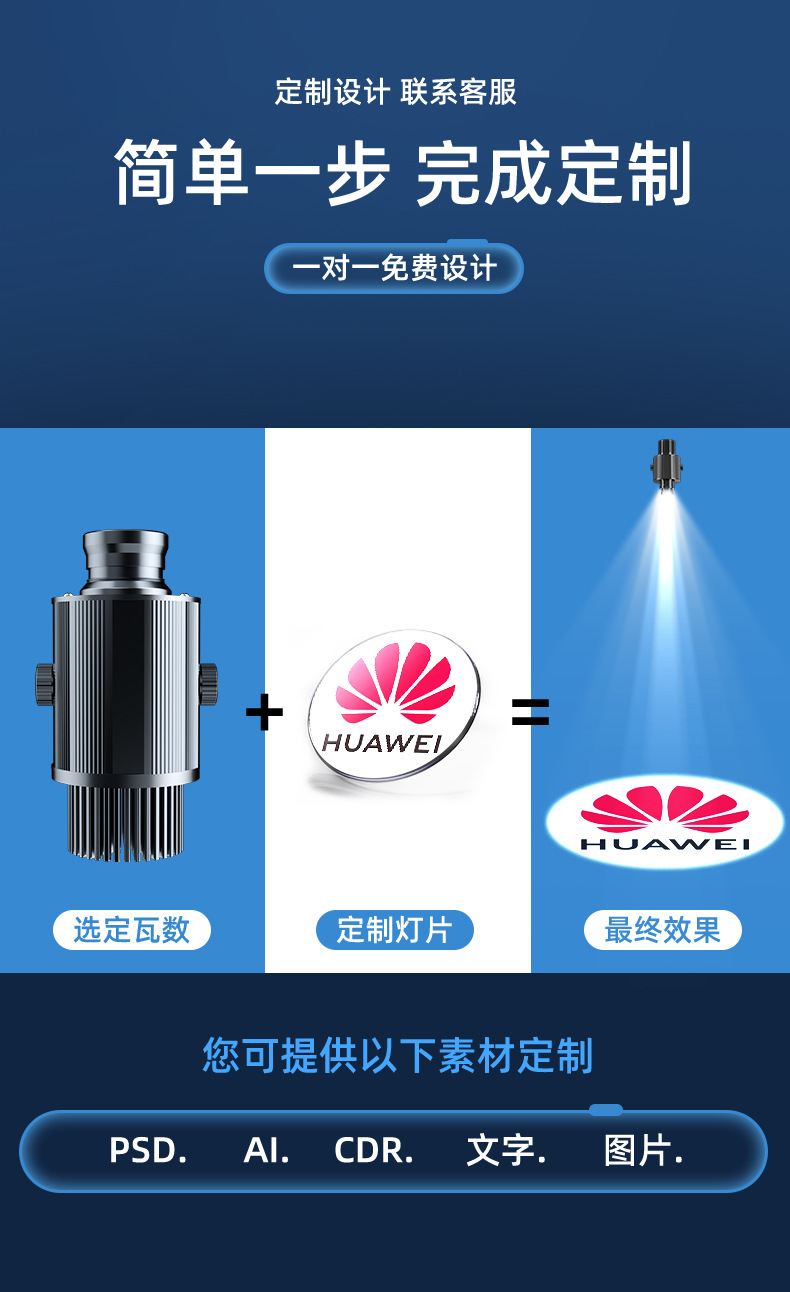 定制设计 联系客服

简单一步 完成定制

一对一免费设计

+

HUAWEI

=

HUAWEI

选定瓦数

定制灯片

最终效果

您可提供以下素材定制

PSD. AI. CDR. 文字. 图片.